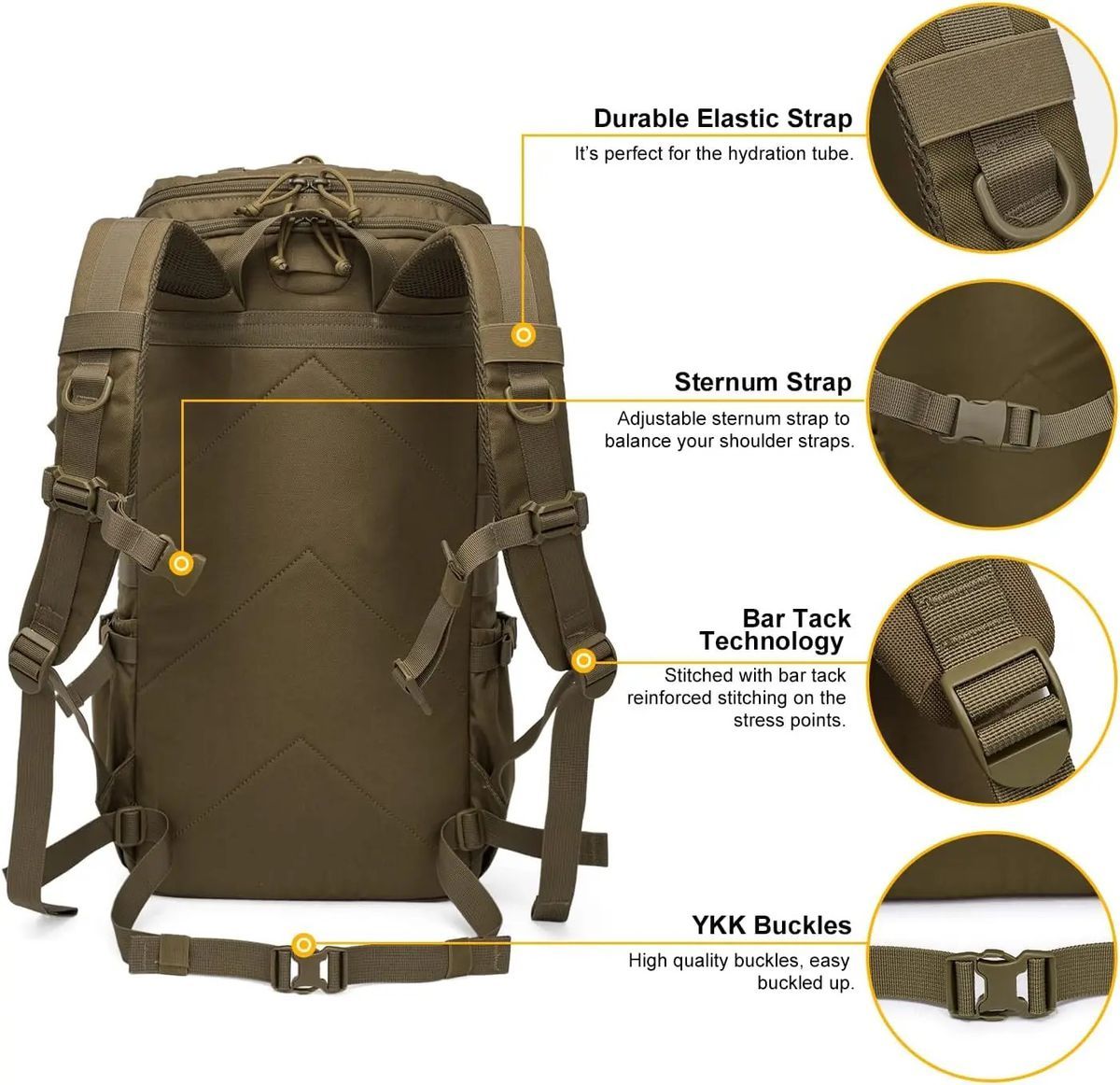 Durable Elastic Strap
It's perfect for the hydration tube.

Sternum Strap
Adjustable sternum strap to balance your shoulder straps.

Bar Tack Technology
Stitched with bar tack reinforced stitching on the stress points.

YKK Buckles
High quality buckles, easy buckled up.